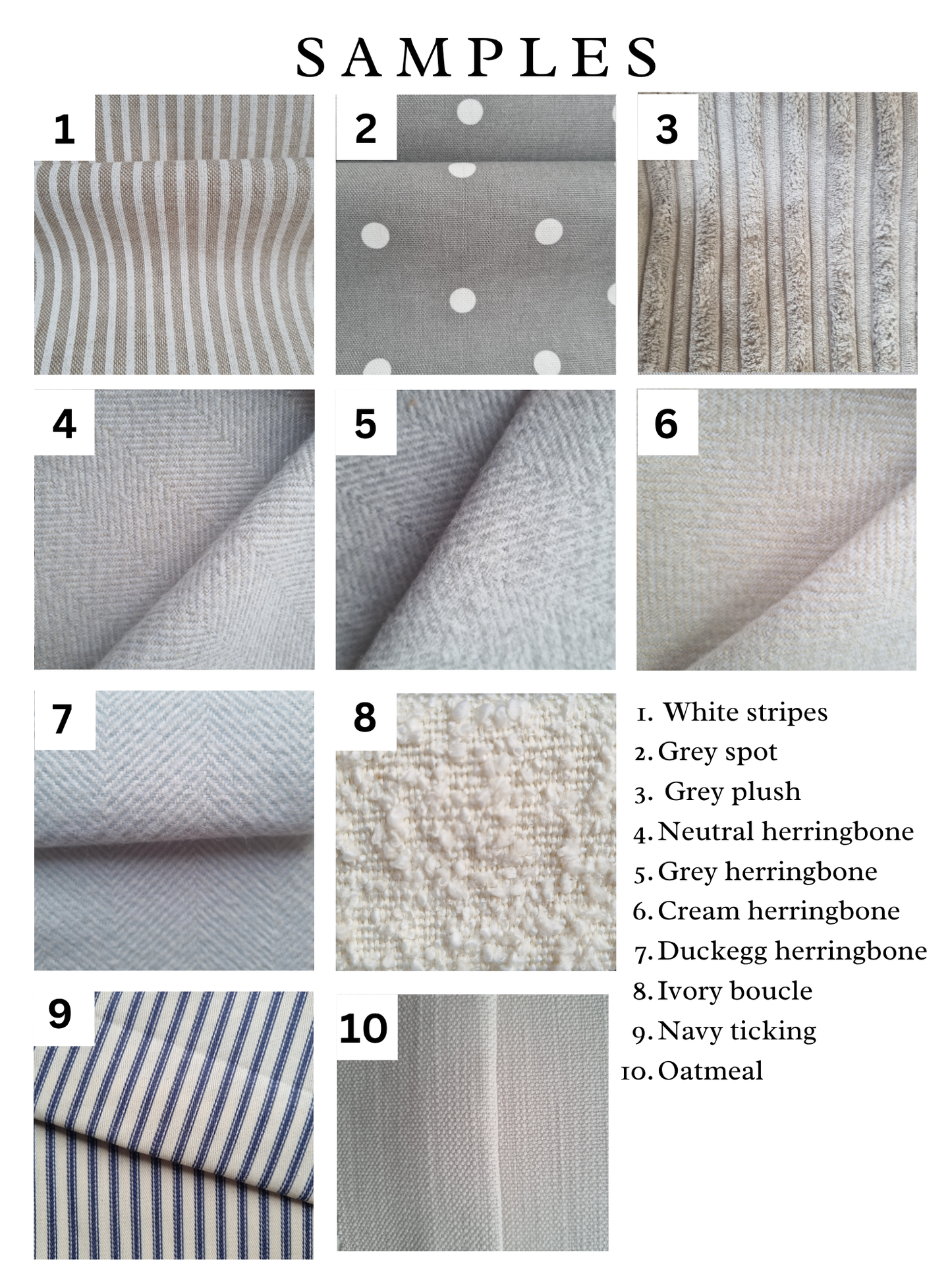 SAMPLES

1

2

3

4

5

6

7

8

9

10

1. White stripes
2. Grey spot
3. Grey plush
4. Neutral herringbone
5. Grey herringbone
6. Cream herringbone
7. Duckegg herringbone
8. Ivory boucle
9. Navy ticking
10. Oatmeal