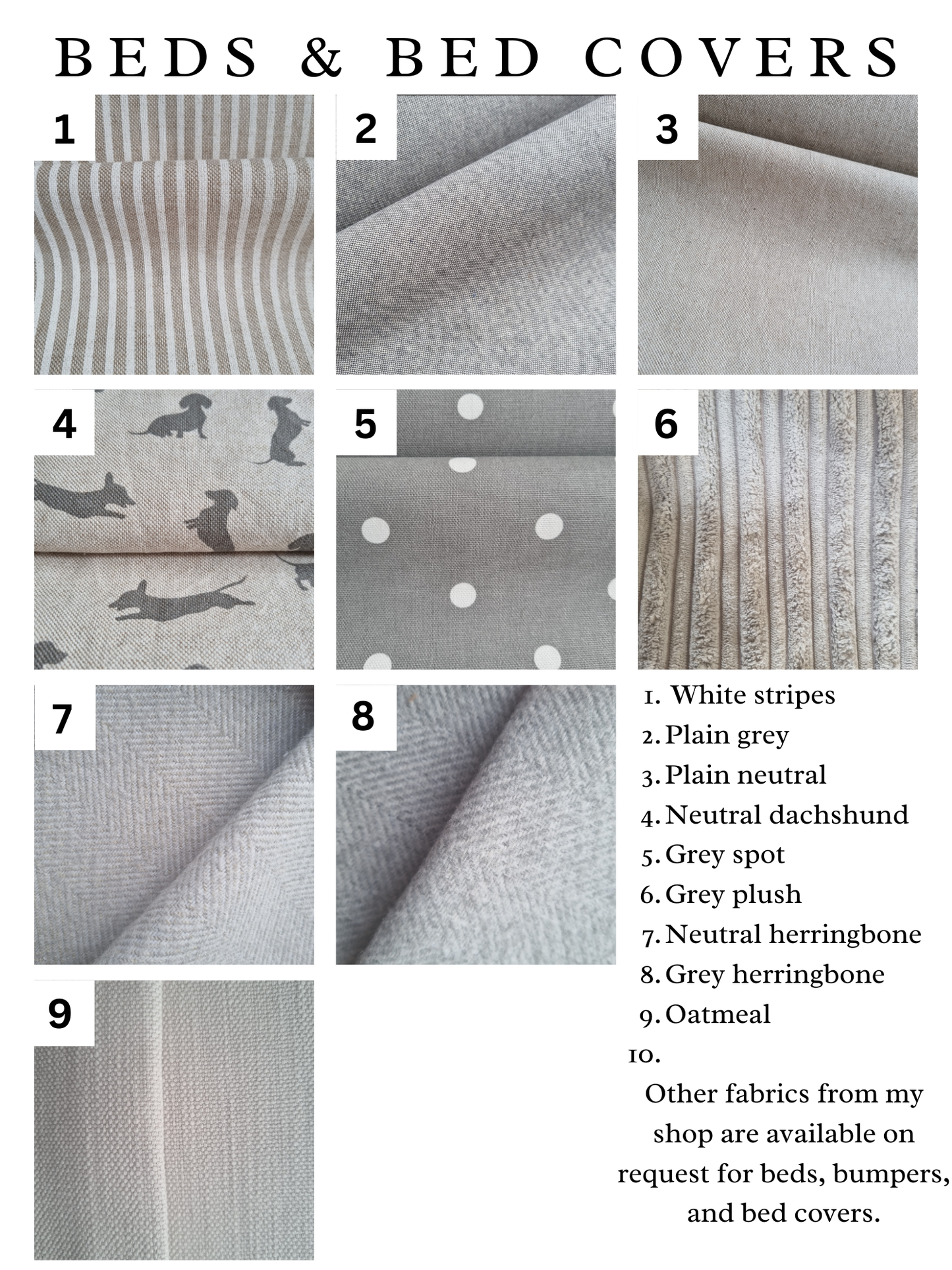 BEDS & BED COVERS

1

2

3

4

5

6

7

8

9

1. White stripes
2. Plain grey
3. Plain neutral
4. Neutral dachshund
5. Grey spot
6. Grey plush
7. Neutral herringbone
8. Grey herringbone
9. Oatmeal
10.

Other fabrics from my shop are available on request for beds, bumpers, and bed covers.