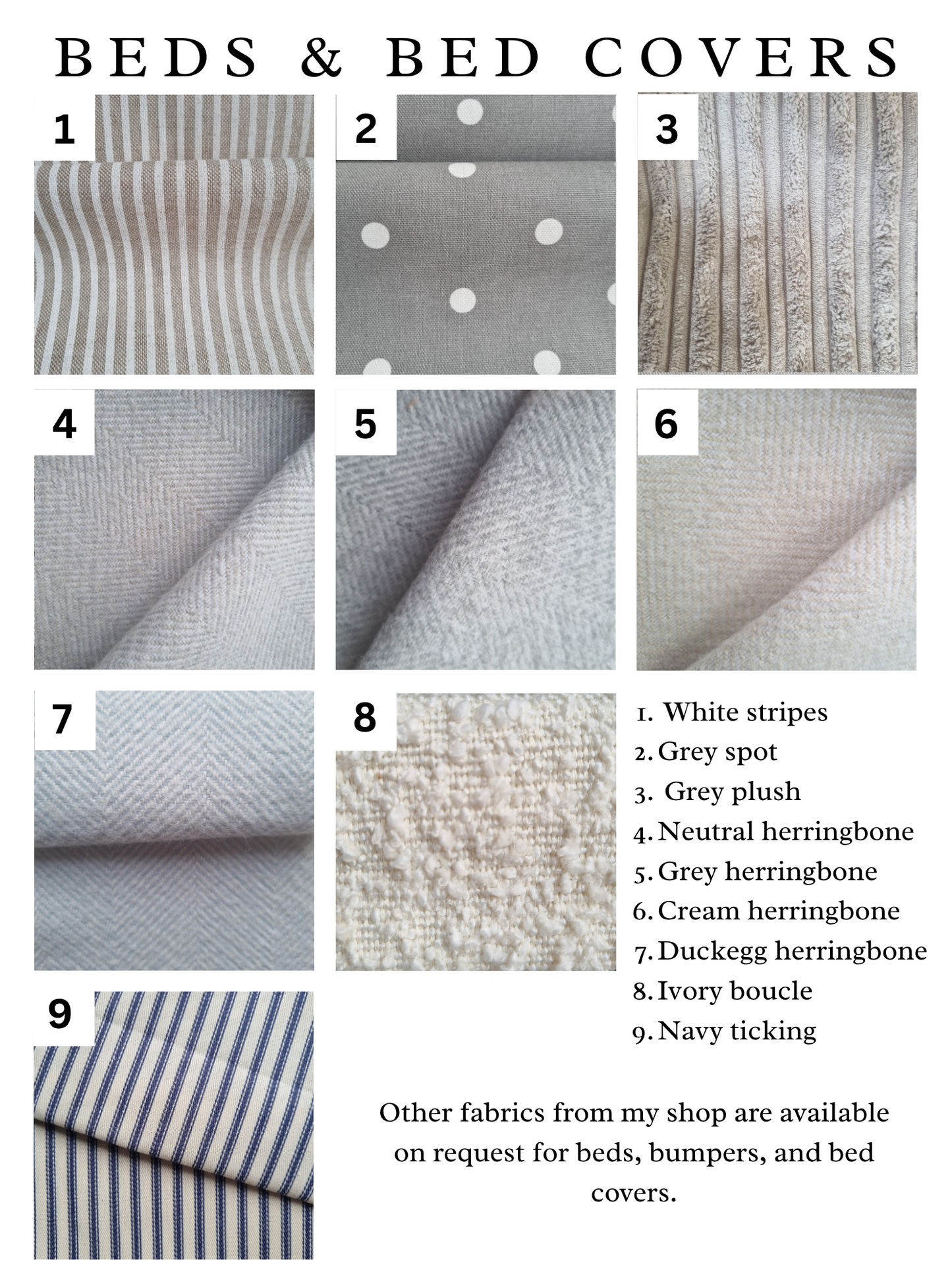 BEDS & BED COVERS

1

2

3

4

5

6

7

8

9

1. White stripes
2. Grey spot
3. Grey plush
4. Neutral herringbone
5. Grey herringbone
6. Cream herringbone
7. Duckegg herringbone
8. Ivory boucle
9. Navy ticking

Other fabrics from my shop are available on request for beds, bumpers, and bed covers.