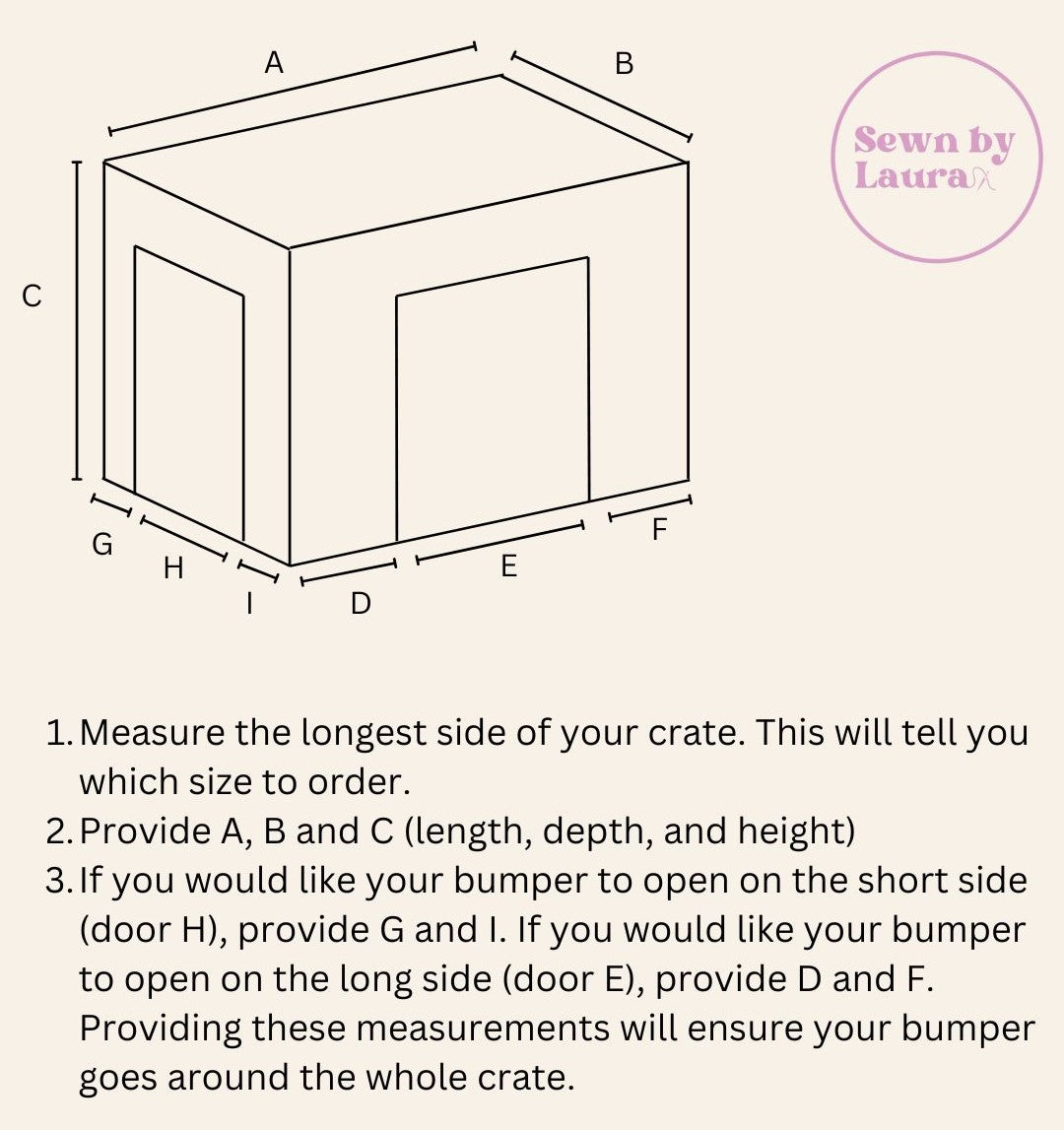 A

B

Sewn by Laura x

C

G

H

I

D

E

F

1. Measure the longest side of your crate. This will tell you which size to order.
2. Provide A, B and C (length, depth, and height)
3. If you would like your bumper to open on the short side (door H), provide G and I. If you would like your bumper to open on the long side (door E), provide D and F. Providing these measurements will ensure your bumper goes around the whole crate.