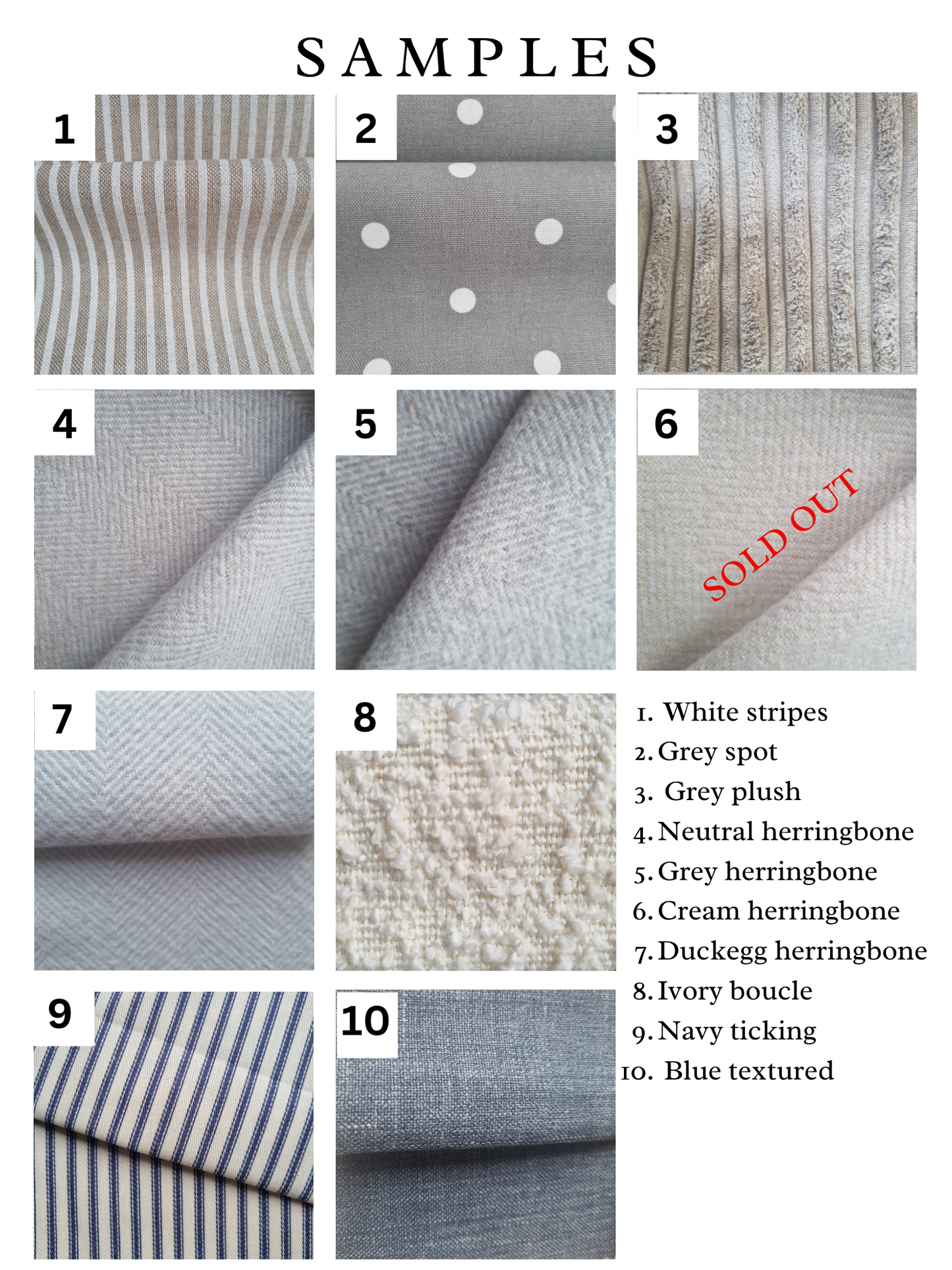 SAMPLES

1

2

3

4

5

6

SOLD OUT

7

8

9

10

1. White stripes
2. Grey spot
3. Grey plush
4. Neutral herringbone
5. Grey herringbone
6. Cream herringbone
7. Duckegg herringbone
8. Ivory boucle
9. Navy ticking
10. Blue textured