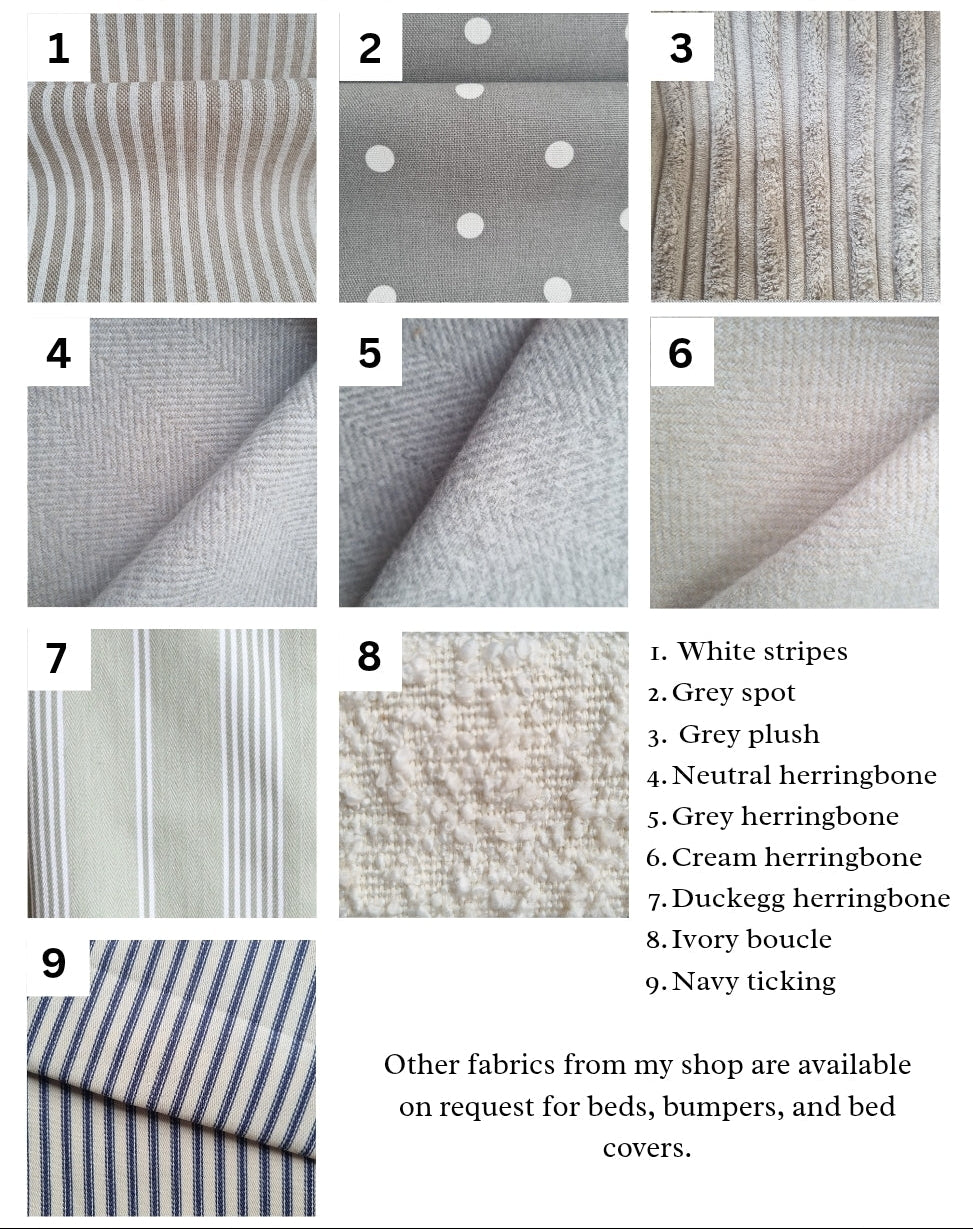 1

2

3

4

5

6

7

8

9

1. White stripes
2. Grey spot
3. Grey plush
4. Neutral herringbone
5. Grey herringbone
6. Cream herringbone
7. Duckegg herringbone
8. Ivory boucle
9. Navy ticking

Other fabrics from my shop are available on request for beds, bumpers, and bed covers.